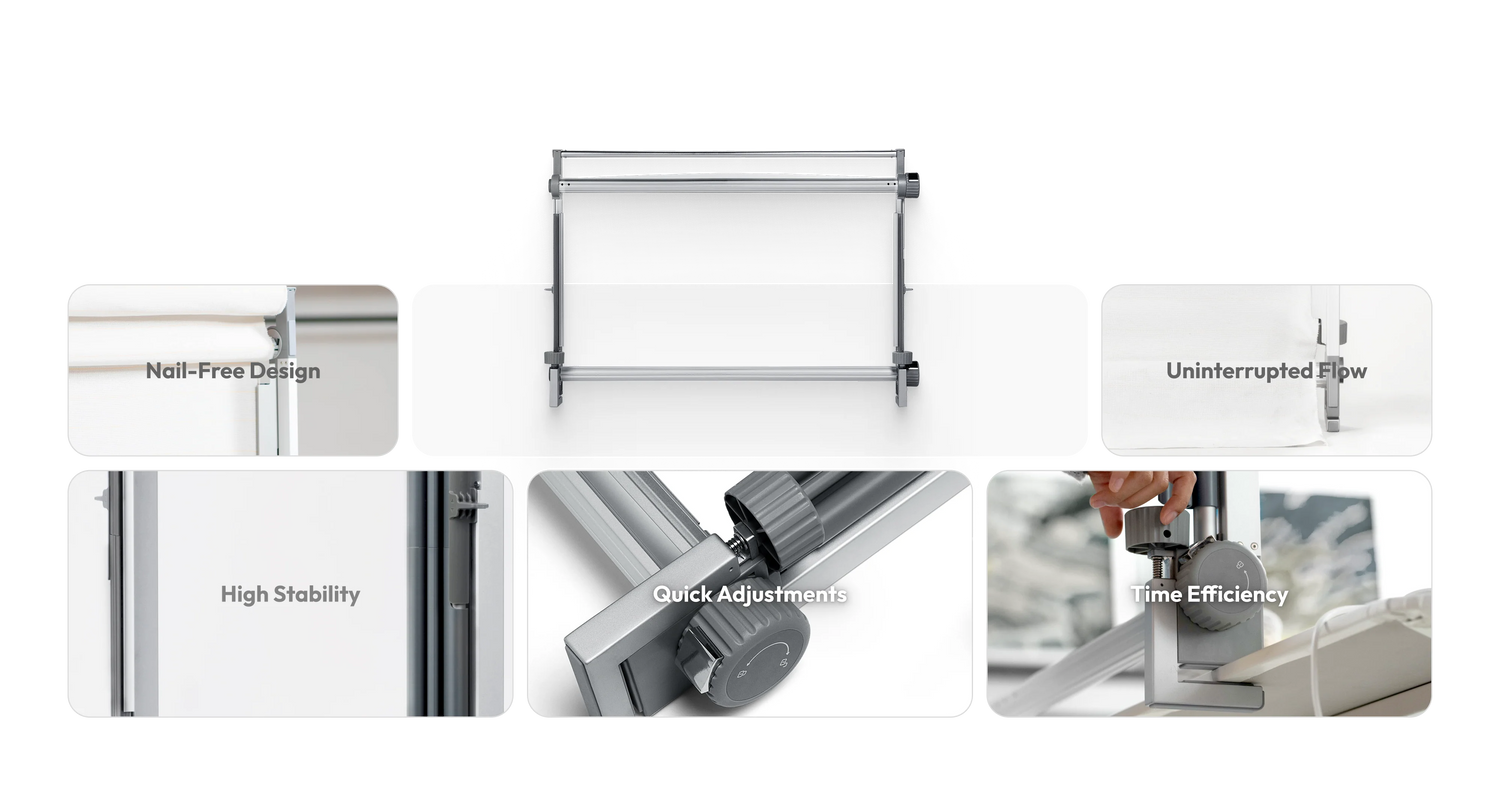 Nail-Free Design

Uninterrupted Flow

High Stability

Quick Adjustments

Time Efficiency